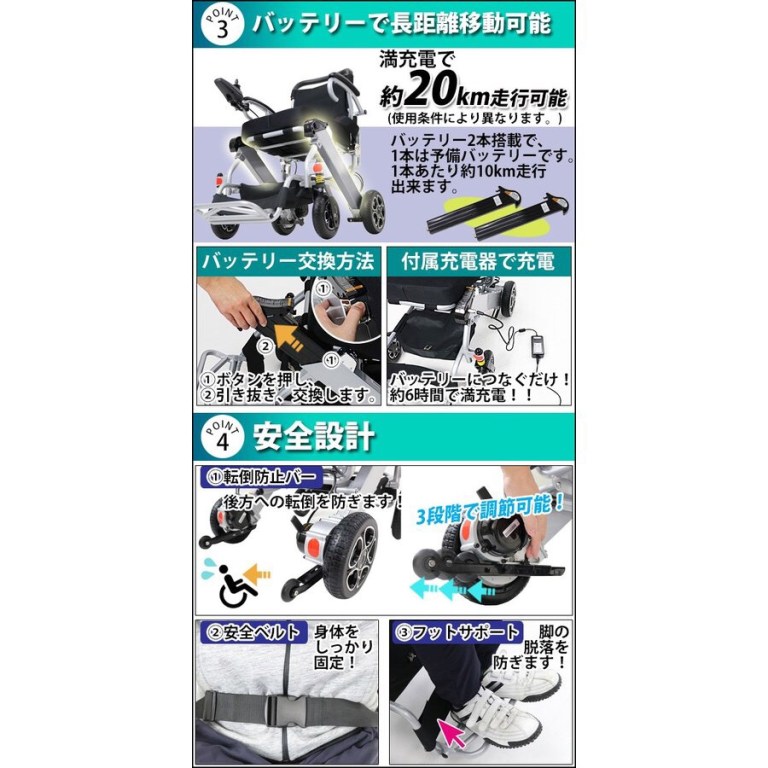 POINT 3 バッテリーで長距離移動可能

満充電で
約20km走行可能
(使用条件により異なります。)

バッテリー2本搭載で、1本は予備バッテリーです。1本あたり約10km走行出来ます。

バッテリー交換方法

①
②
①

①ボタンを押し、
②引き抜き、交換します。

付属充電器で充電

バッテリーにつなぐだけ！
約6時間で満充電！！

POINT 4 安全設計

①転倒防止バー
後方への転倒を防ぎます！

3段階で調節可能！

②安全ベルト
身体をしっかり固定！

③フットサポート
脚の脱落を防ぎます！